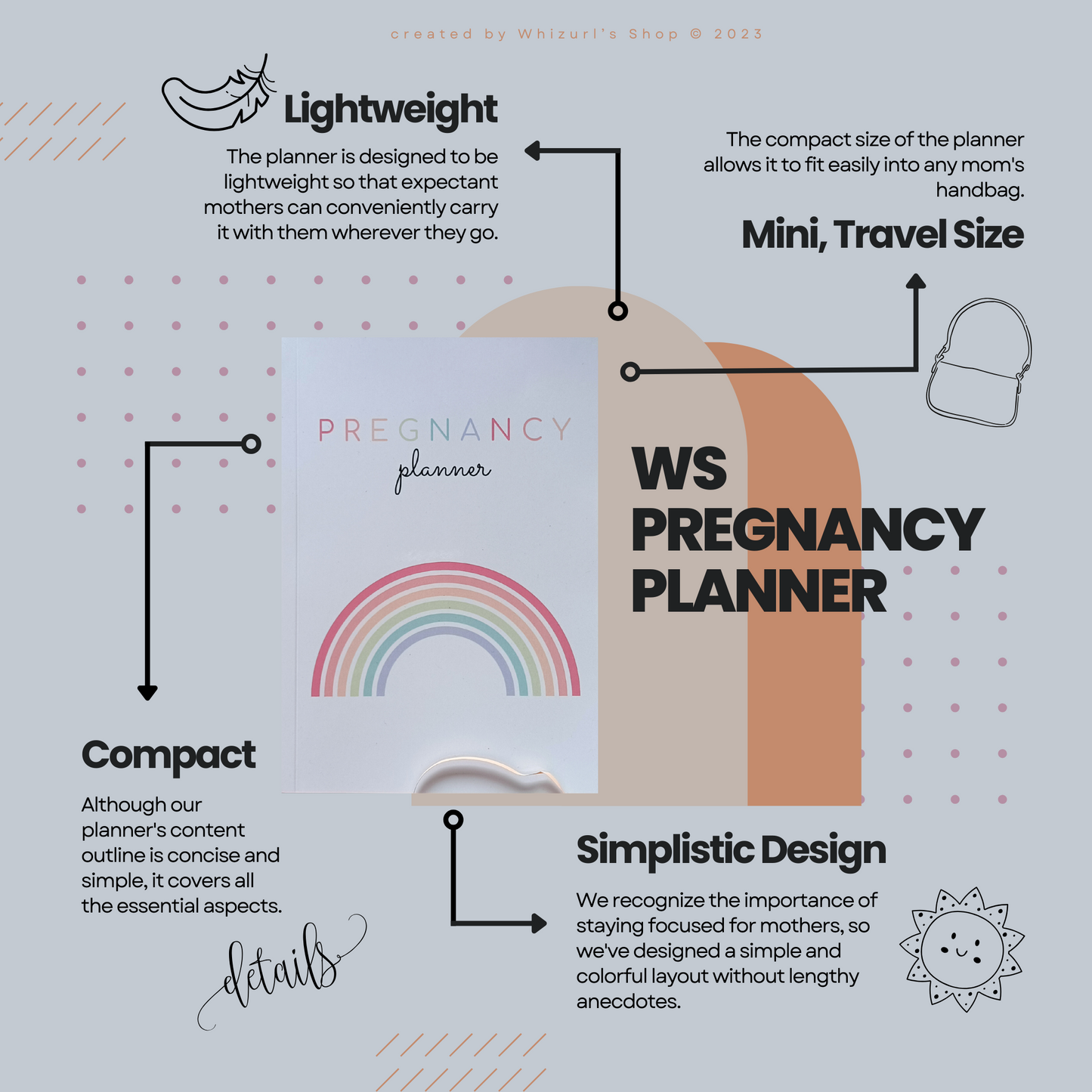 created by Whizurl's Shop © 2023

Lightweight

The planner is designed to be lightweight so that expectant mothers can conveniently carry it with them wherever they go.

The compact size of the planner allows it to fit easily into any mom's handbag.

Mini, Travel Size

PREGNANCY

planner

WS PREGNANCY PLANNER

Compact

Although our planner's content outline is concise and simple, it covers all the essential aspects.

details

Simplistic Design

We recognize the importance of staying focused for mothers, so we've designed a simple and colorful layout without lengthy anecdotes.